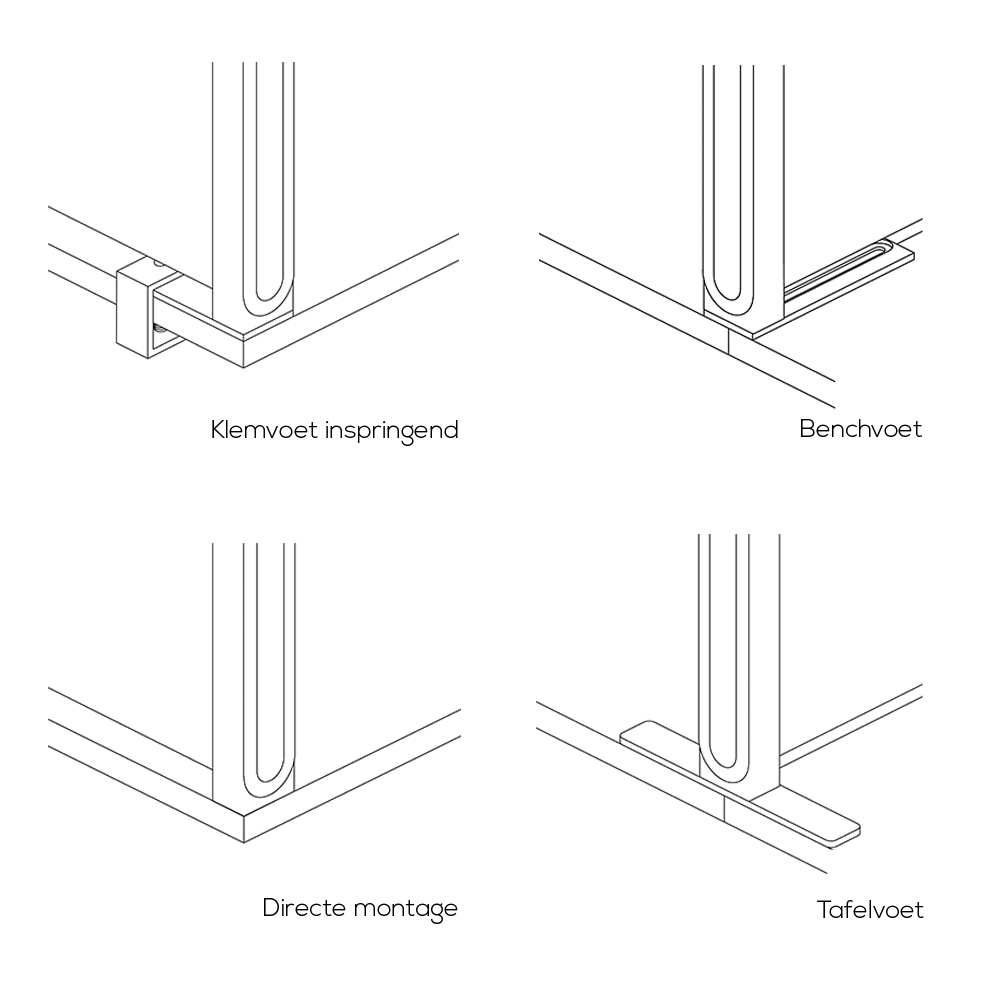 Klemvoet inspringend

Benchvoet

Directe montage

Tafelvoet