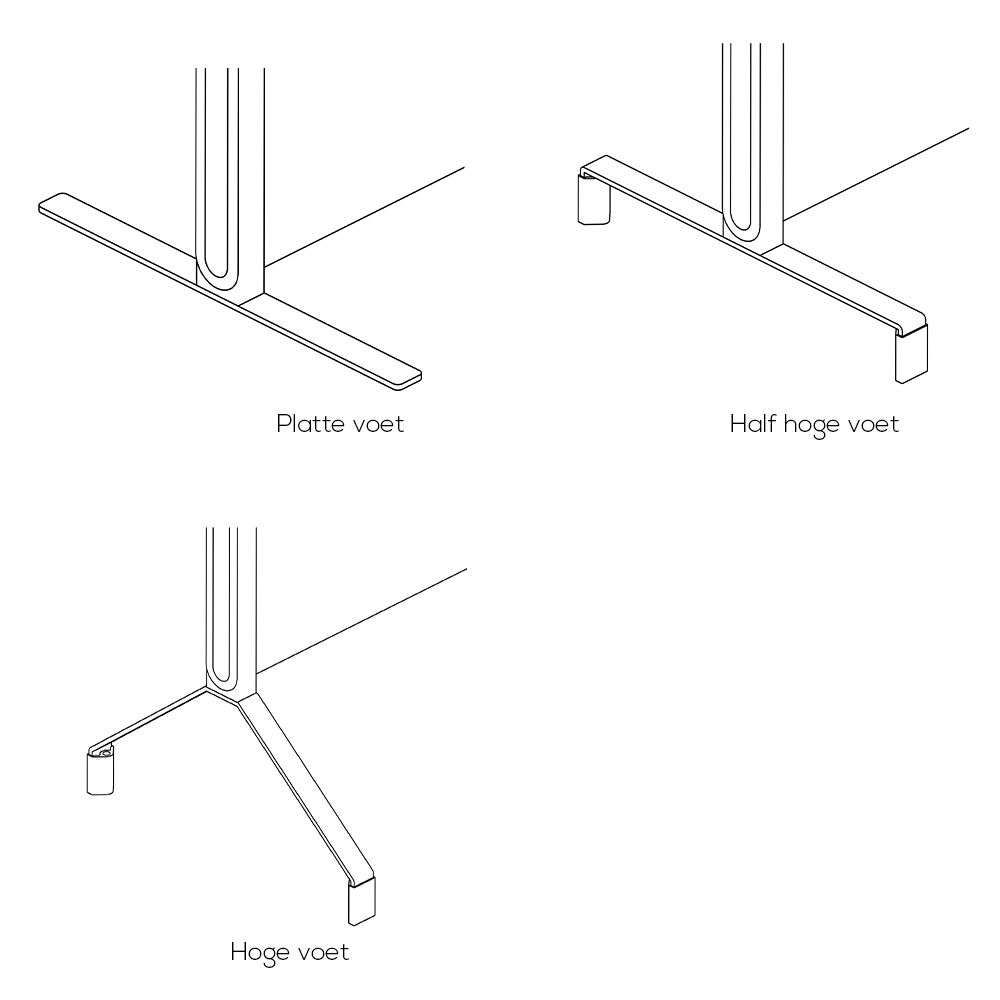 Platte voet

Half hoge voet

Hoge voet