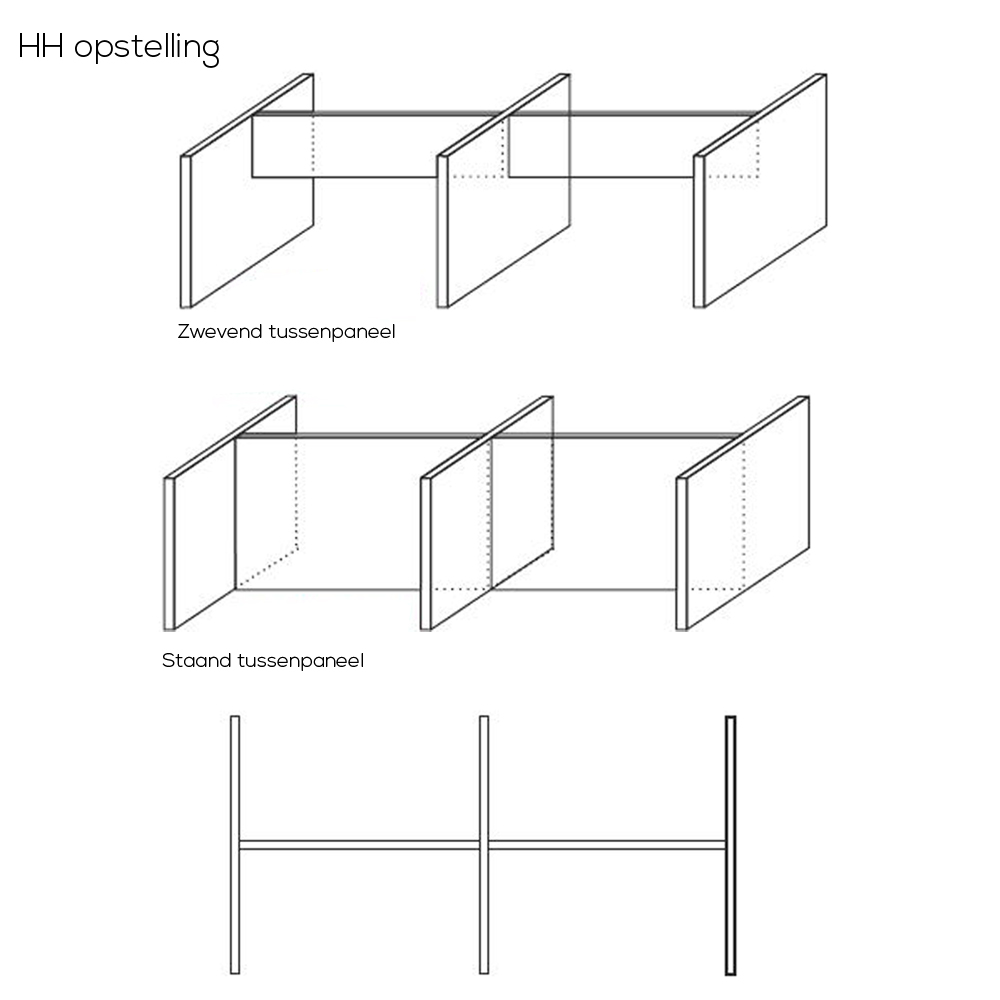 HH opstelling

Zwevend tussenpaneel

Staand tussenpaneel